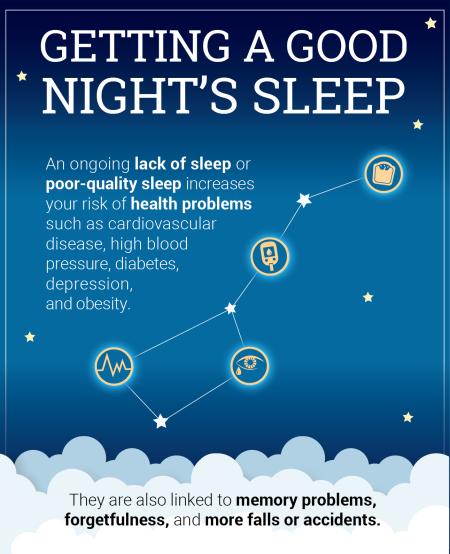 GETTING A GOOD NIGHT'S SLEEP

An ongoing lack of sleep or poor-quality sleep increases your risk of health problems such as cardiovascular disease, high blood pressure, diabetes, depression, and obesity.

They are also linked to memory problems, forgetfulness, and more falls or accidents.